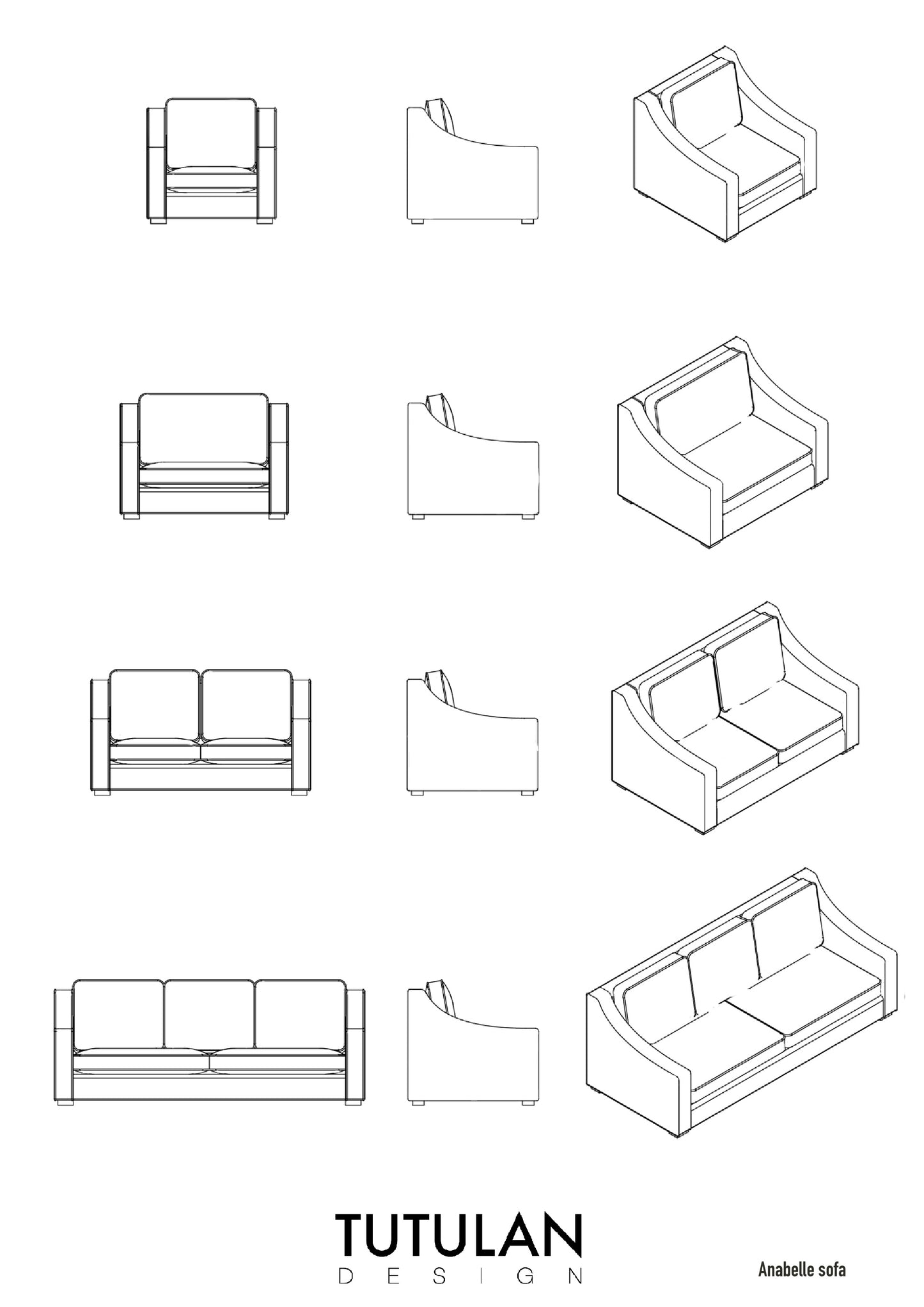 TUTULAN
DESIGN

Anabelle sofa